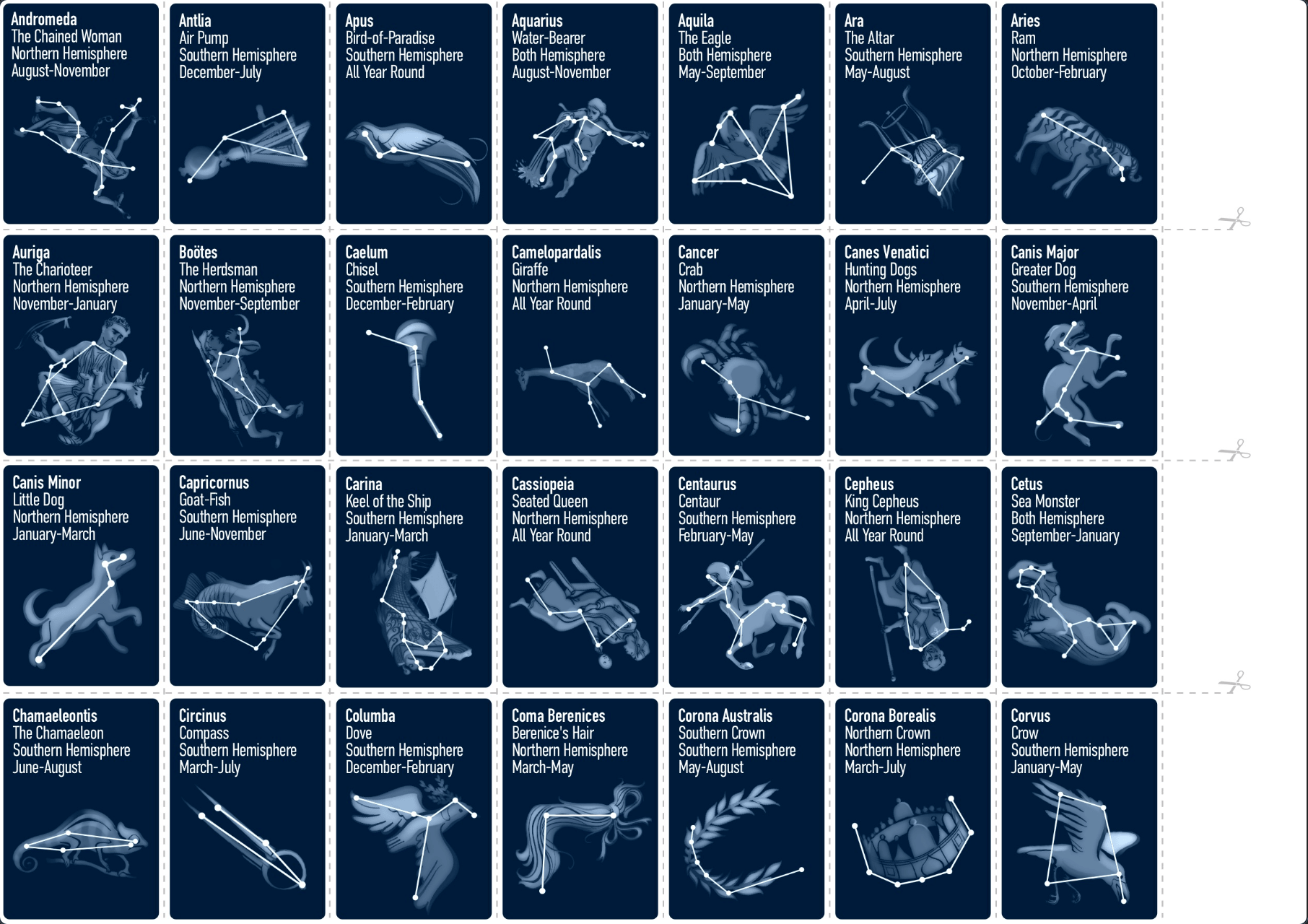 Andromeda
The Chained Woman
Northern Hemisphere
August-November

Antlia
Air Pump
Southern Hemisphere
December-July

Apus
Bird-of-Paradise
Southern Hemisphere
All Year Round

Aquarius
Water-Bearer
Both Hemisphere
August-November

Aquila
The Eagle
Both Hemisphere
May-September

Ara
The Altar
Southern Hemisphere
May-August

Aries
Ram
Northern Hemisphere
October-February

Auriga
The Charioteer
Northern Hemisphere
November-January

Boötes
The Herdsman
Northern Hemisphere
November-September

Caelum
Chisel
Southern Hemisphere
December-February

Camelopardalis
Giraffe
Northern Hemisphere
All Year Round

Cancer
Crab
Northern Hemisphere
January-May

Canes Venatici
Hunting Dogs
Northern Hemisphere
April-July

Canis Major
Greater Dog
Southern Hemisphere
November-April

Canis Minor
Little Dog
Northern Hemisphere
January-March

Capricornus
Goat-Fish
Southern Hemisphere
June-November

Carina
Keel of the Ship
Southern Hemisphere
January-March

Cassiopeia
Seated Queen
Northern Hemisphere
All Year Round

Centaurus
Centaur
Southern Hemisphere
February-May

Cepheus
King Cepheus
Northern Hemisphere
All Year Round

Cetus
Sea Monster
Both Hemisphere
September-January

Chamaeleontis
The Chamaeleon
Southern Hemisphere
June-August

Circinus
Compass
Southern Hemisphere
March-July

Columba
Dove
Southern Hemisphere
December-February

Coma Berenices
Berenice's Hair
Northern Hemisphere
March-May

Corona Australis
Southern Crown
Southern Hemisphere
May-August

Corona Borealis
Northern Crown
Northern Hemisphere
March-July

Corvus
Crow
Southern Hemisphere
January-May